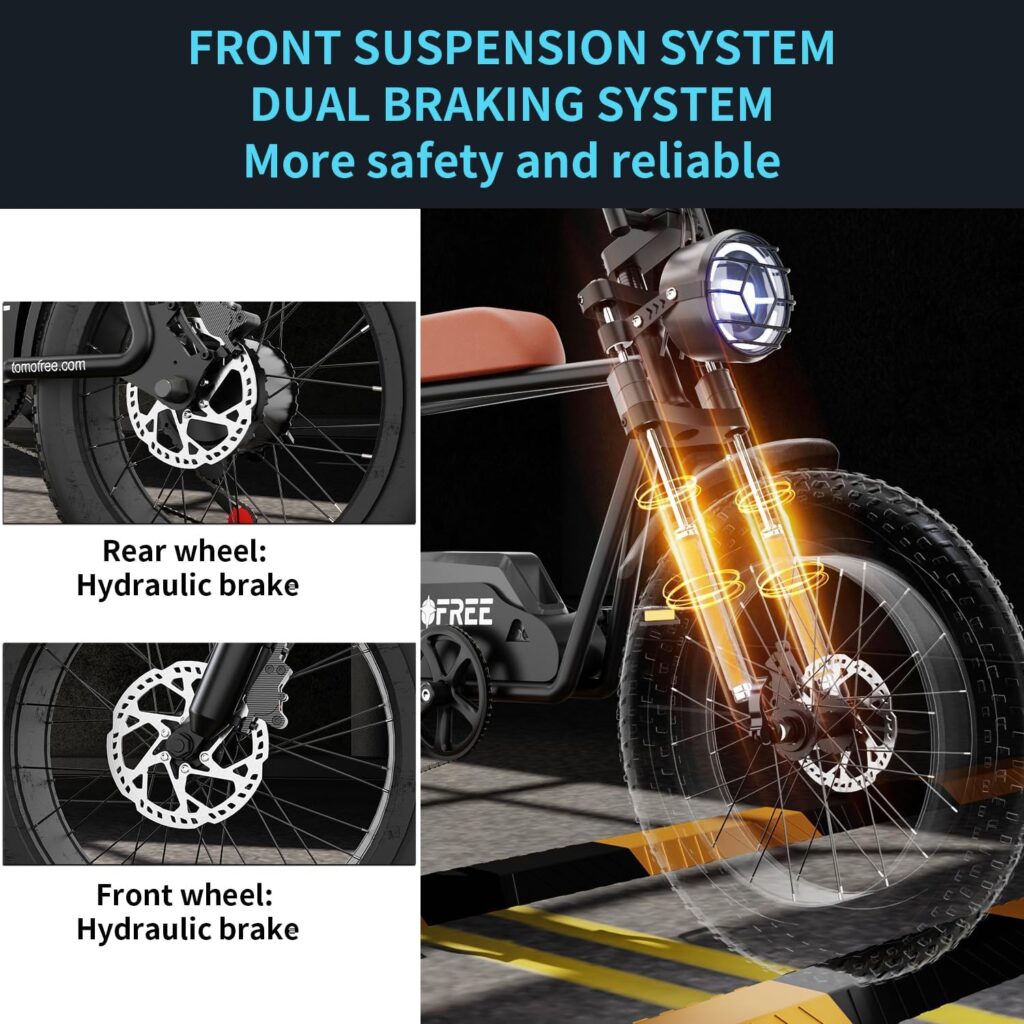 FRONT SUSPENSION SYSTEM
DUAL BRAKING SYSTEM
More safety and reliable

tomofree.com

Rear wheel:
Hydraulic brake

Front wheel:
Hydraulic brake

OFREE